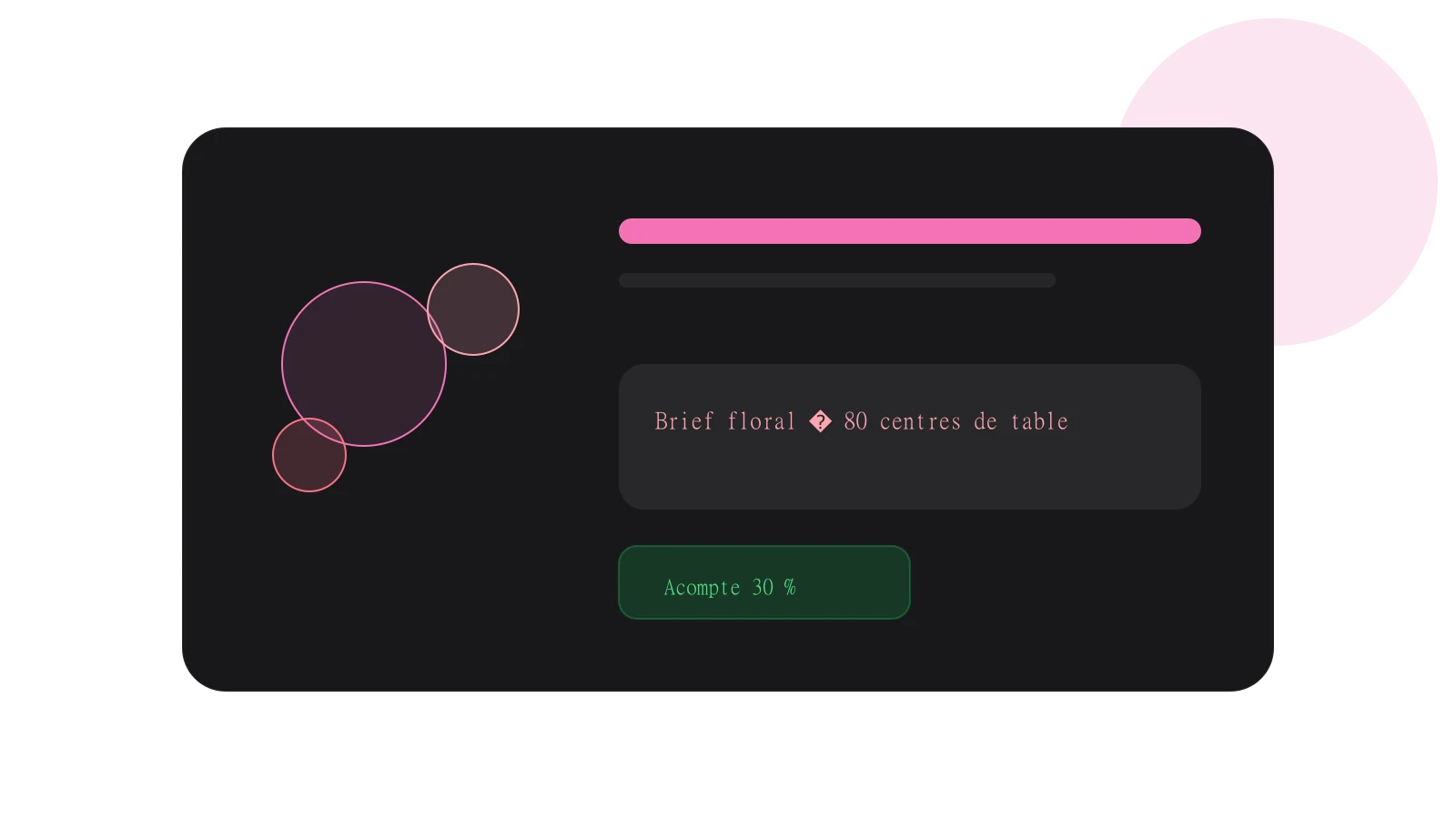 Brief floral � 80 centres de table

Acompte 30 %